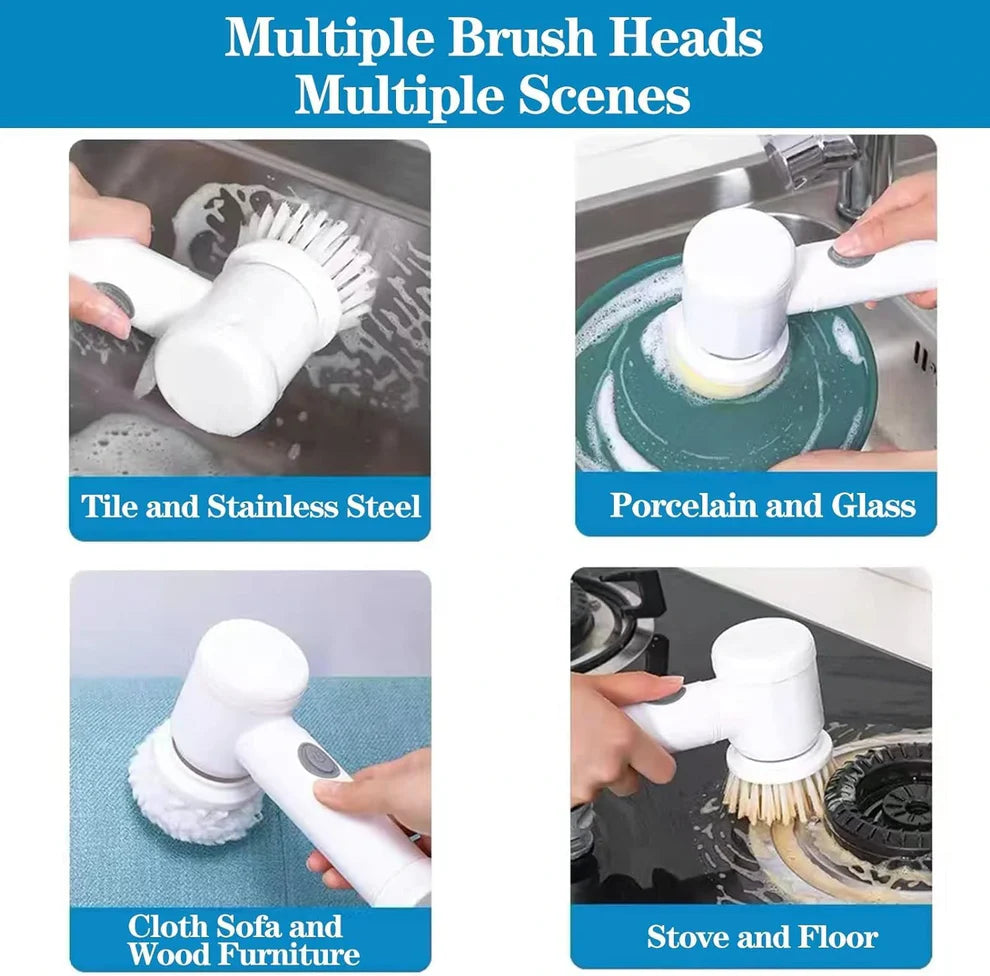 Multiple Brush Heads
Multiple Scenes

Tile and Stainless Steel

Porcelain and Glass

Cloth Sofa and
Wood Furniture

Stove and Floor