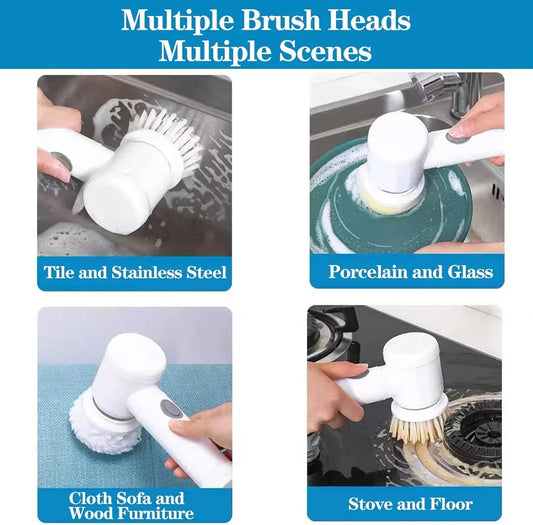 Multiple Brush Heads
Multiple Scenes

Tile and Stainless Steel

Porcelain and Glass

Cloth Sofa and
Wood Furniture

Stove and Floor